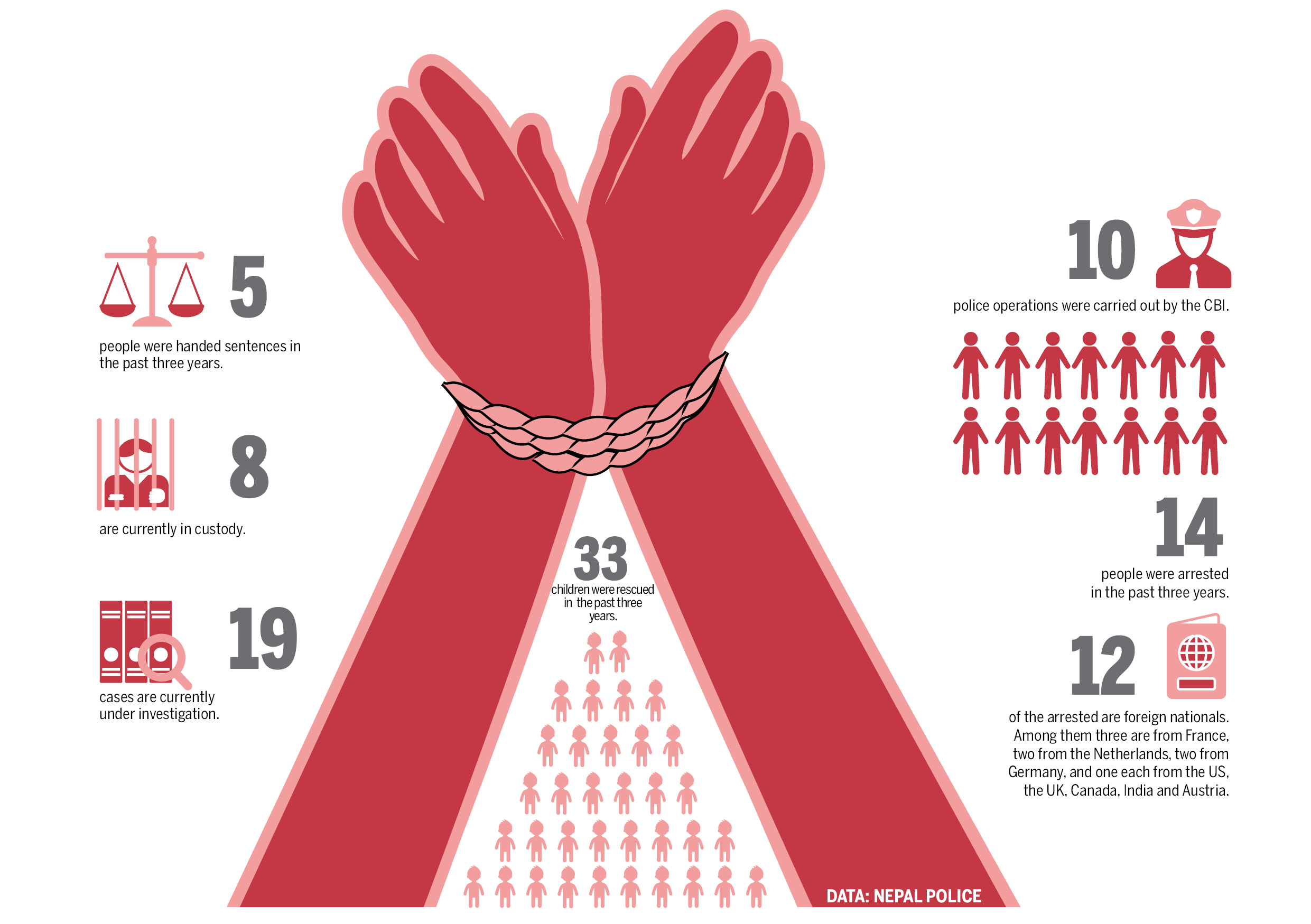 5

people were handed sentences in the past three years.

8

are currently in custody.

19

cases are currently under investigation.

33

children were rescued in the past three years.

10

police operations were carried out by the CBI.

14

people were arrested in the past three years.

12

of the arrested are foreign nationals. Among them three are from France, two from the Netherlands, two from Germany, and one each from the US, the UK, Canada, India and Austria.

DATA: NEPAL POLICE